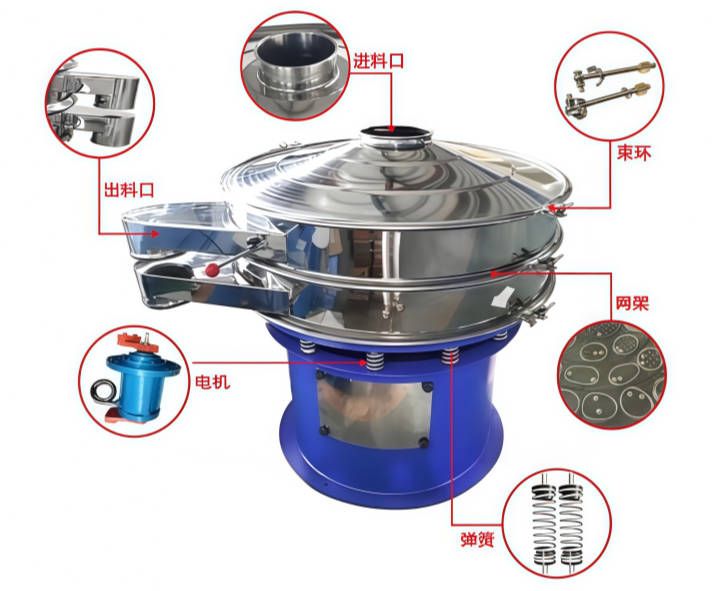 进料口

束环

出料口

网架

电机

弹簧